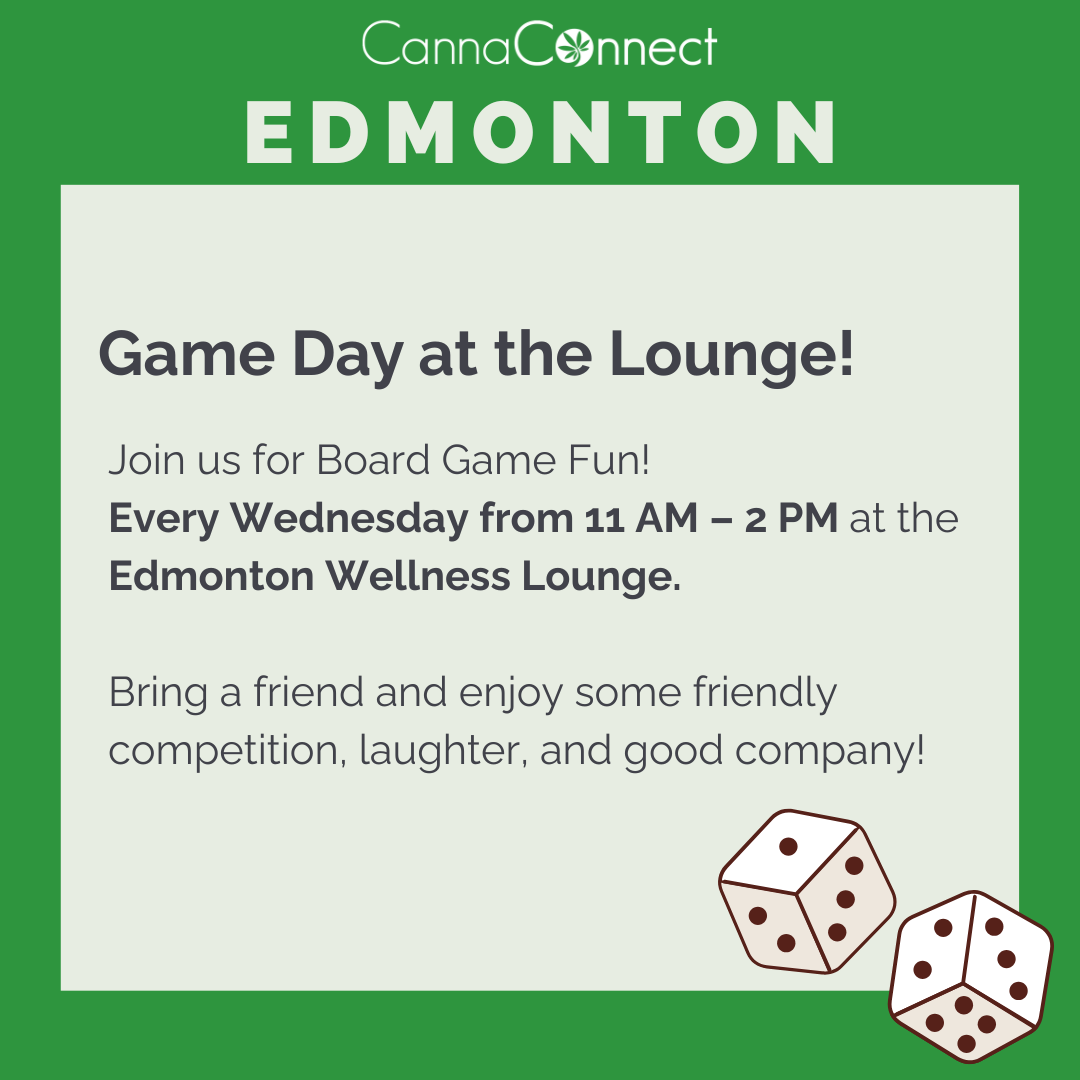 CannaConnect
EDMONTON

Game Day at the Lounge!

Join us for Board Game Fun!
Every Wednesday from 11 AM – 2 PM at the Edmonton Wellness Lounge.

Bring a friend and enjoy some friendly competition, laughter, and good company!